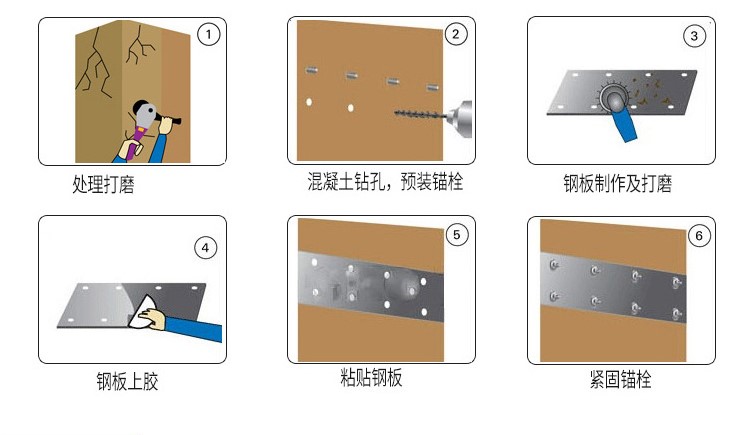 1
处理打磨

2
混凝土钻孔，预装锚栓

3
钢板制作及打磨

4
钢板上胶

5
粘贴钢板

6
紧固锚栓